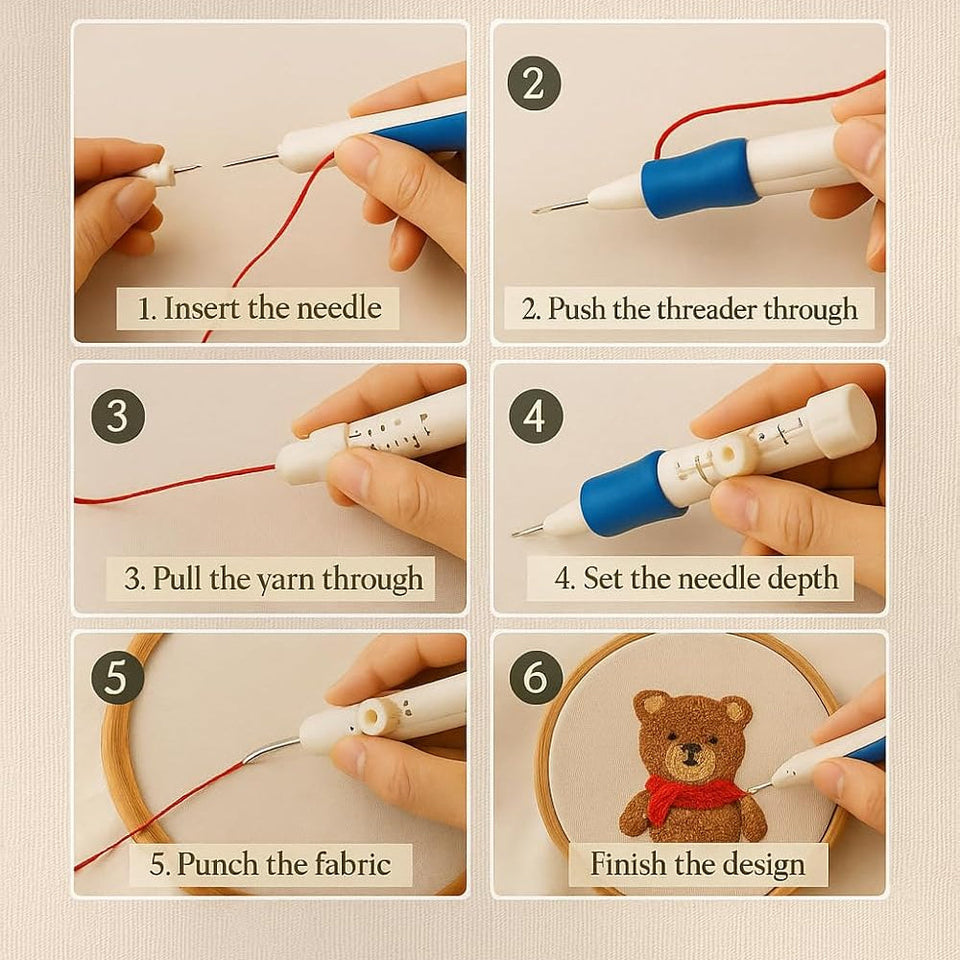 1. Insert the needle

2

2. Push the threader through

3

3. Pull the yarn through

4

4. Set the needle depth

5

5. Punch the fabric

6

Finish the design